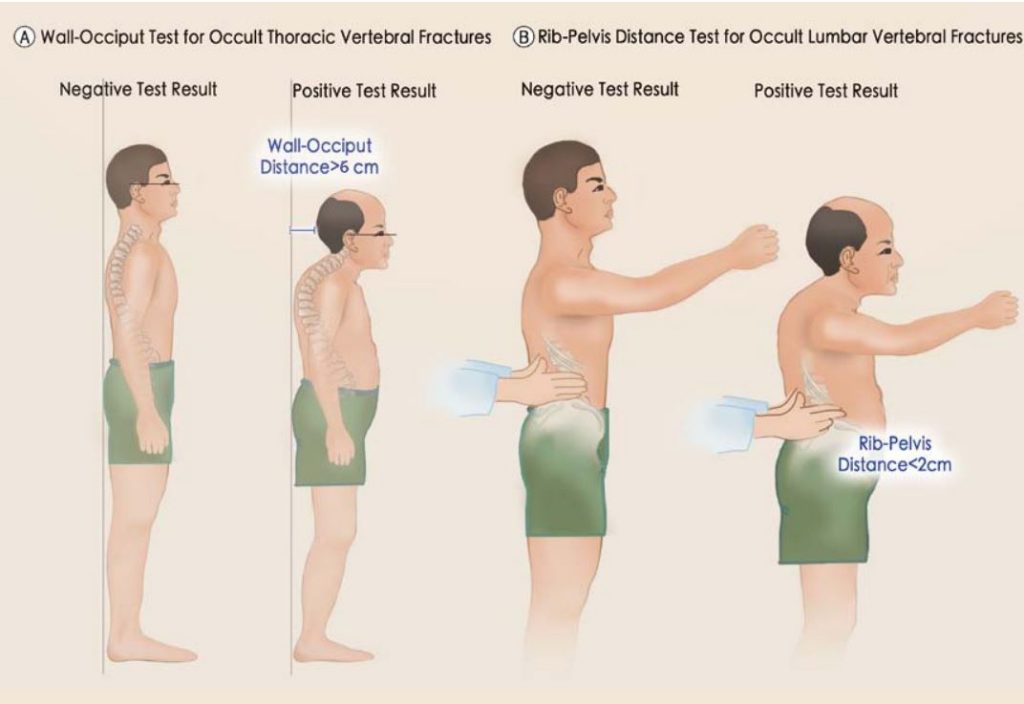 Ⓐ Wall-Occiput Test for Occult Thoracic Vertebral Fractures

Negative Test Result

Positive Test Result

Wall-Occiput Distance>6 cm

Ⓑ Rib-Pelvis Distance Test for Occult Lumbar Vertebral Fractures

Negative Test Result

Positive Test Result

Rib-Pelvis Distance<2cm